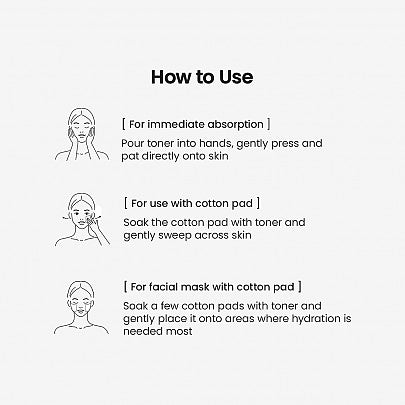 How to Use

[ For immediate absorption ]
Pour toner into hands, gently press and pat directly onto skin

[ For use with cotton pad ]
Soak the cotton pad with toner and gently sweep across skin

[ For facial mask with cotton pad ]
Soak a few cotton pads with toner and gently place it onto areas where hydration is needed most