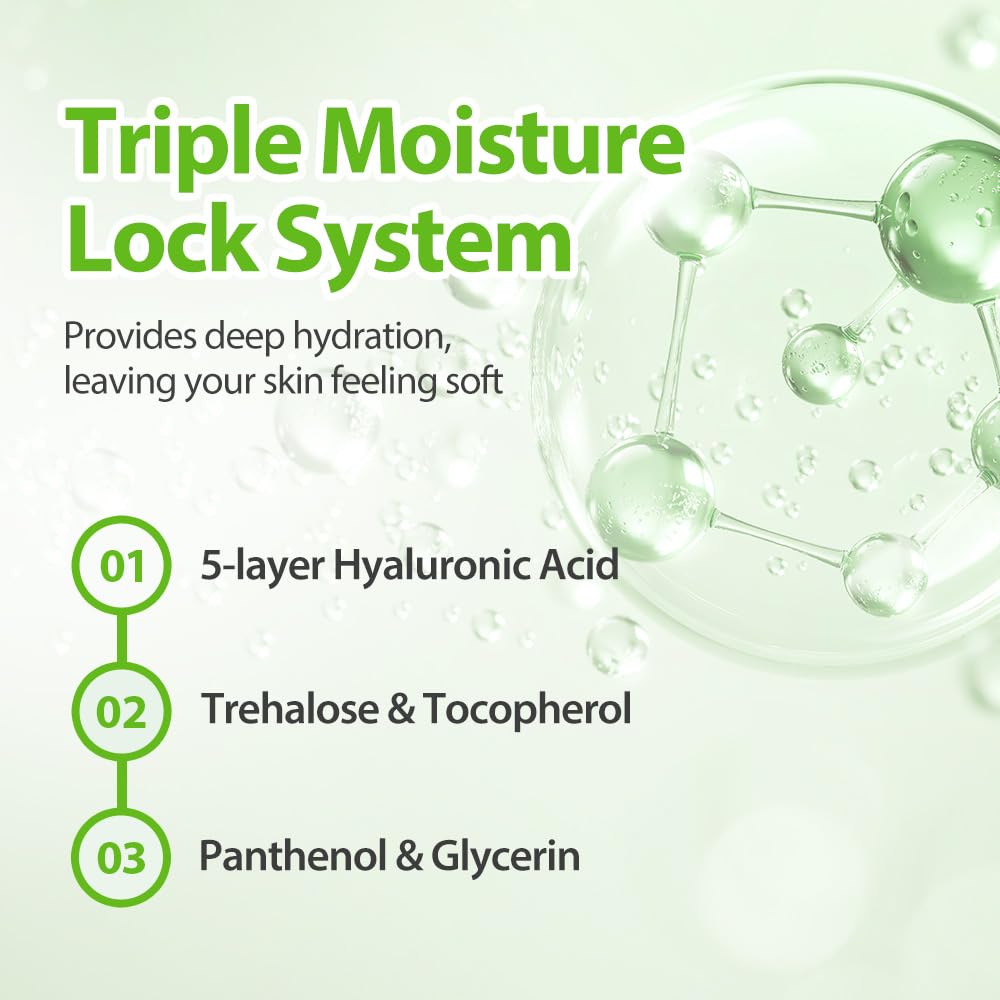 Triple Moisture Lock System

Provides deep hydration, leaving your skin feeling soft

01 5-layer Hyaluronic Acid

02 Trehalose & Tocopherol

03 Panthenol & Glycerin